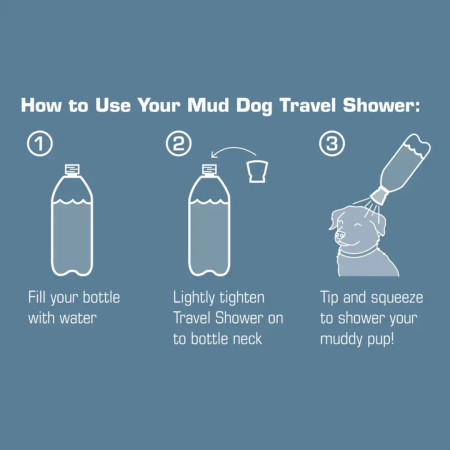 How to Use Your Mud Dog Travel Shower:

1

Fill your bottle with water

2

Lightly tighten Travel Shower on to bottle neck

3

Tip and squeeze to shower your muddy pup!