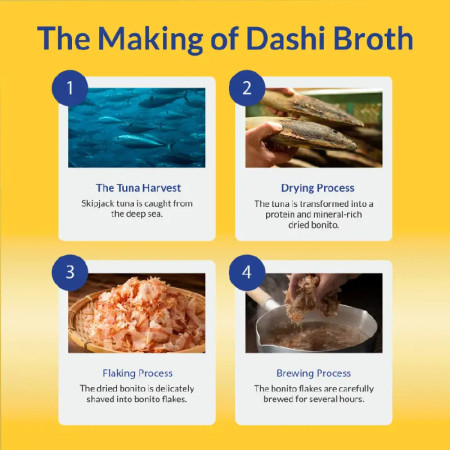 The Making of Dashi Broth

1

The Tuna Harvest

Skipjack tuna is caught from the deep sea.

2

Drying Process

The tuna is transformed into a protein and mineral-rich dried bonito.

3

Flaking Process

The dried bonito is delicately shaved into bonito flakes.

4

Brewing Process

The bonito flakes are carefully brewed for several hours.