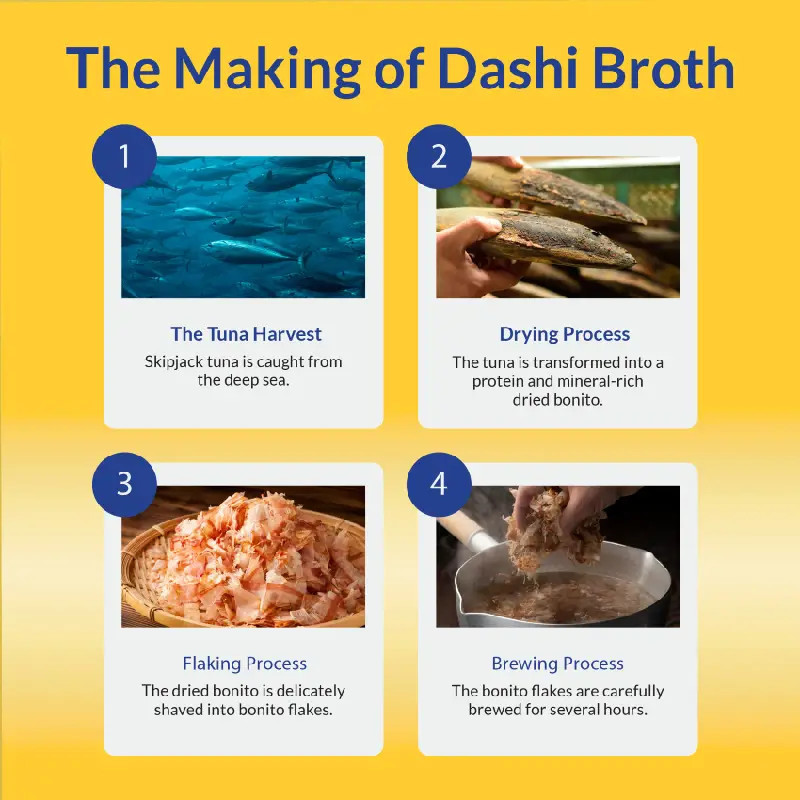 The Making of Dashi Broth

1

The Tuna Harvest

Skipjack tuna is caught from the deep sea.

2

Drying Process

The tuna is transformed into a protein and mineral-rich dried bonito.

3

Flaking Process

The dried bonito is delicately shaved into bonito flakes.

4

Brewing Process

The bonito flakes are carefully brewed for several hours.