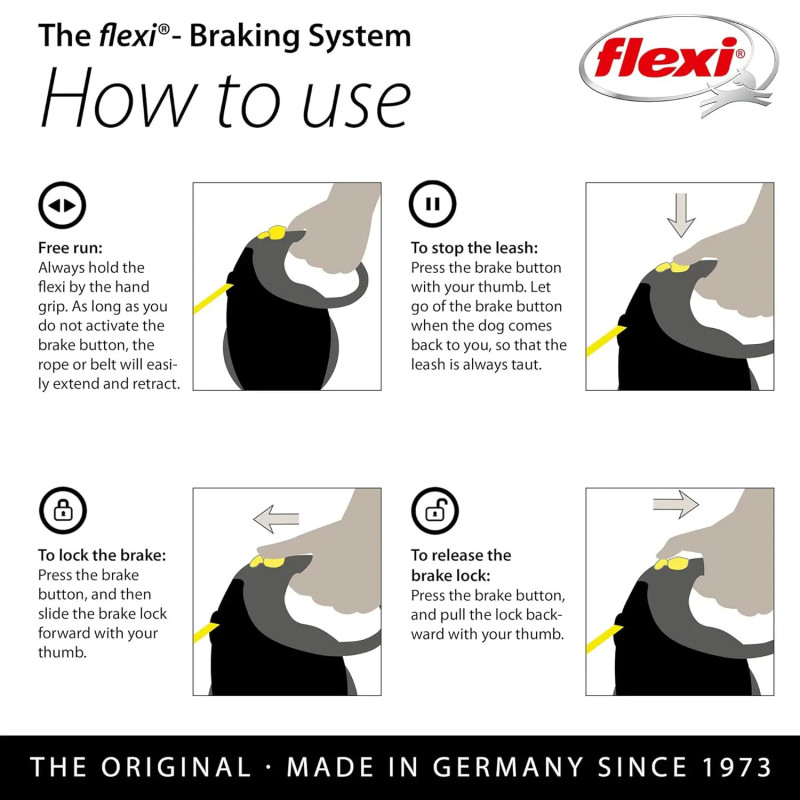 The flexi®- Braking System

How to use

flexi®

Free run:
Always hold the flexi by the hand grip. As long as you do not activate the brake button, the rope or belt will easily extend and retract.

To stop the leash:
Press the brake button with your thumb. Let go of the brake button when the dog comes back to you, so that the leash is always taut.

To lock the brake:
Press the brake button, and then slide the brake lock forward with your thumb.

To release the brake lock:
Press the brake button, and pull the lock backward with your thumb.

THE ORIGINAL · MADE IN GERMANY SINCE 1973