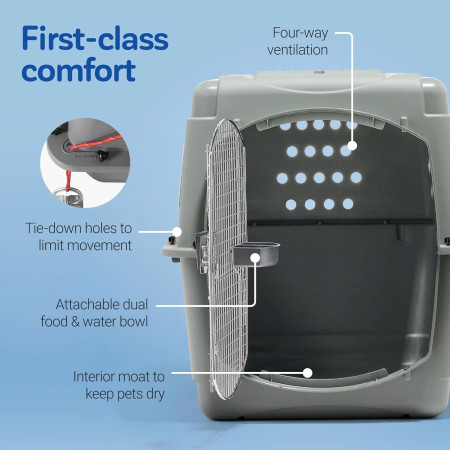 First-class comfort

Four-way ventilation

Tie-down holes to limit movement

Attachable dual food & water bowl

Interior moat to keep pets dry