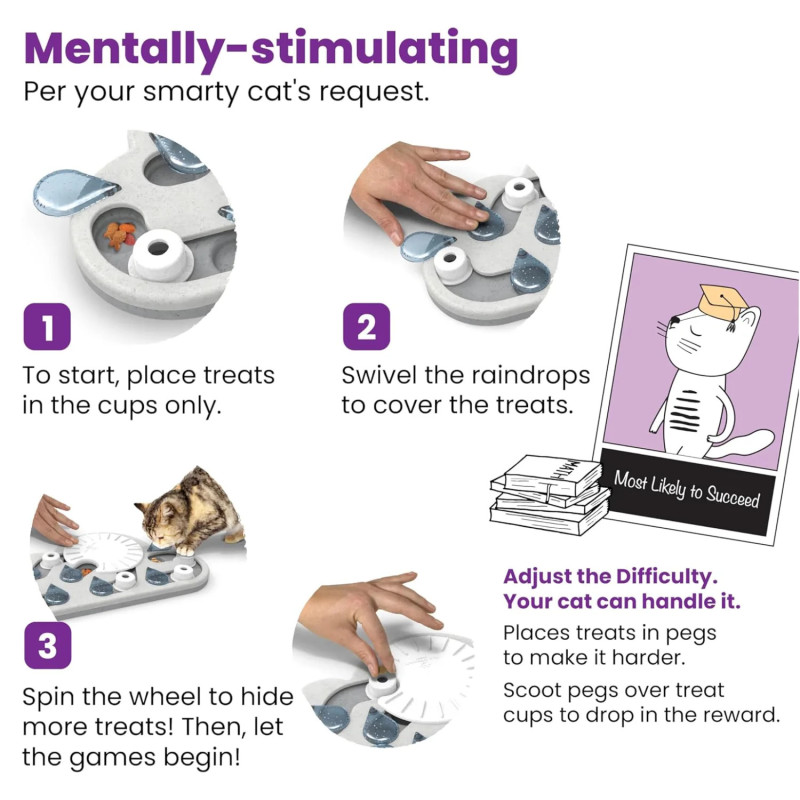 Mentally-stimulating
Per your smarty cat's request.

1
To start, place treats in the cups only.

2
Swivel the raindrops to cover the treats.

MATH
Most Likely to Succeed

3
Spin the wheel to hide more treats! Then, let the games begin!

Adjust the Difficulty.
Your cat can handle it.
Places treats in pegs to make it harder.
Scoot pegs over treat cups to drop in the reward.